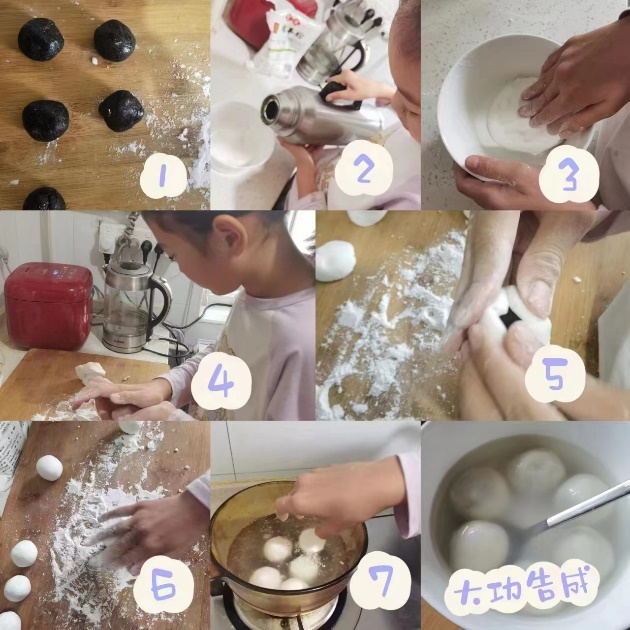 1

2

3

4

5

6

7

大功告成